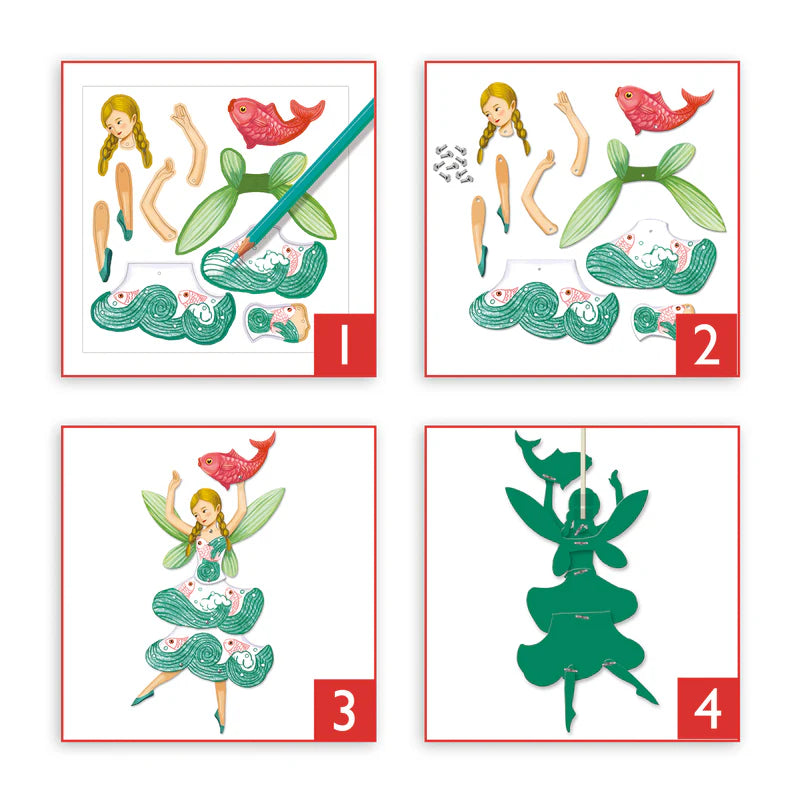 1

2

3

4